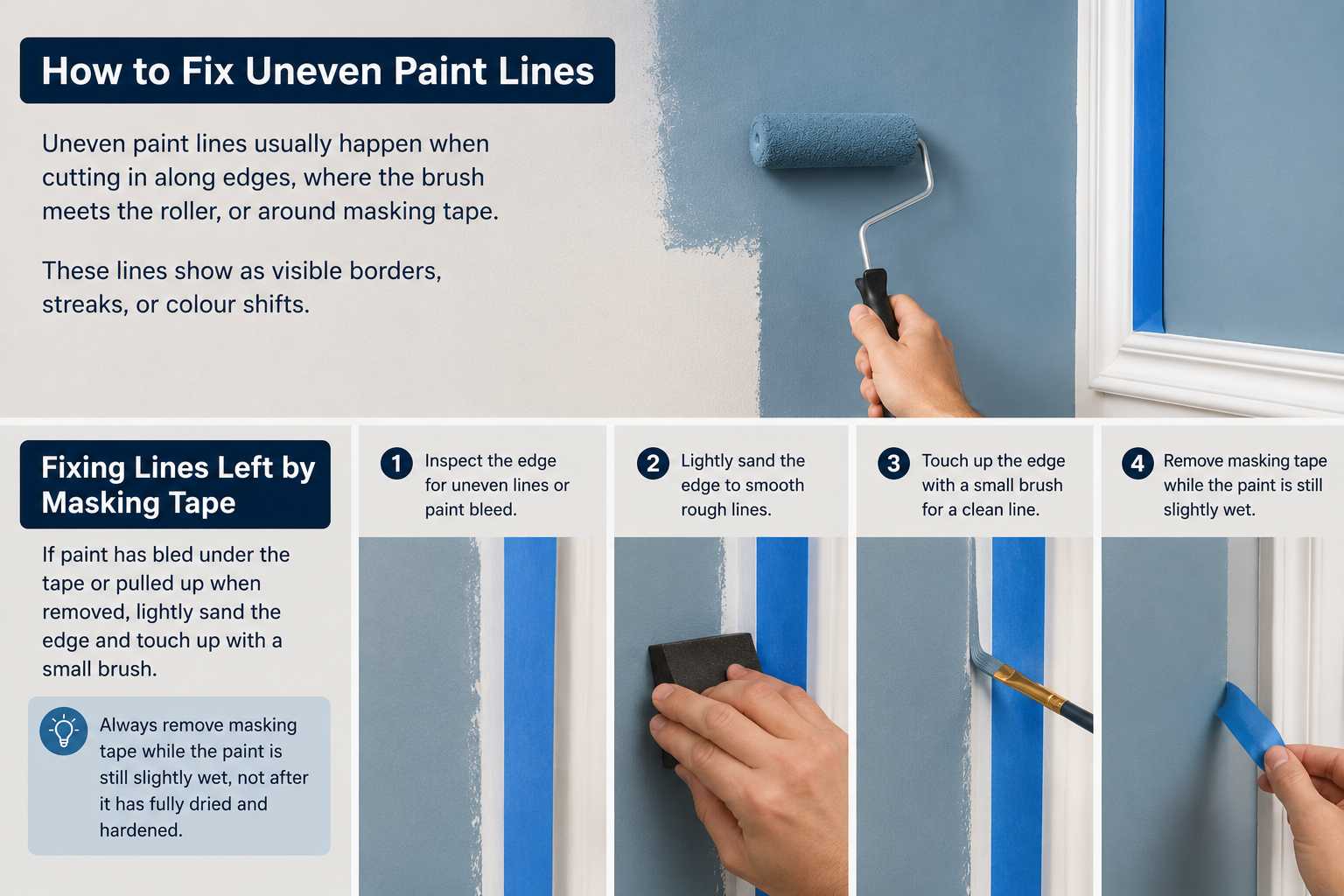 How to Fix Uneven Paint Lines

Uneven paint lines usually happen when cutting in along edges, where the brush meets the roller, or around masking tape.

These lines show as visible borders, streaks, or colour shifts.

Fixing Lines Left by Masking Tape

If paint has bled under the tape or pulled up when removed, lightly sand the edge and touch up with a small brush.

Always remove masking tape while the paint is still slightly wet, not after it has fully dried and hardened.

1 Inspect the edge for uneven lines or paint bleed.

2 Lightly sand the edge to smooth rough lines.

3 Touch up the edge with a small brush for a clean line.

4 Remove masking tape while the paint is still slightly wet.